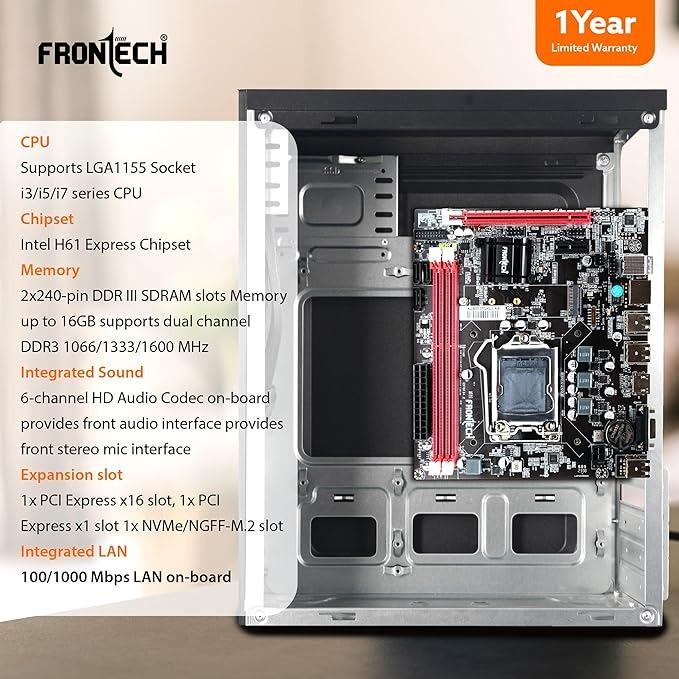 FRONTECH®

1Year
Limited Warranty

CPU
Supports LGA1155 Socket i3/i5/i7 series CPU
Chipset
Intel H61 Express Chipset
Memory
2x240-pin DDR III SDRAM slots Memory up to 16GB supports dual channel DDR3 1066/1333/1600 MHz
Integrated Sound
6-channel HD Audio Codec on-board provides front audio interface provides front stereo mic interface
Expansion slot
1x PCI Express x16 slot, 1x PCI Express x1 slot 1x NVMe/NGFF-M.2 slot
Integrated LAN
100/1000 Mbps LAN on-board

frontech

FRONTECH